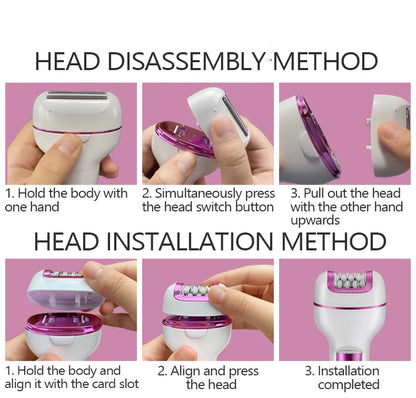 HEAD DISASSEMBLY METHOD

1. Hold the body with one hand

2. Simultaneously press the head switch button

3. Pull out the head with the other hand upwards

HEAD INSTALLATION METHOD

1. Hold the body and align it with the card slot

2. Align and press the head

3. Installation completed